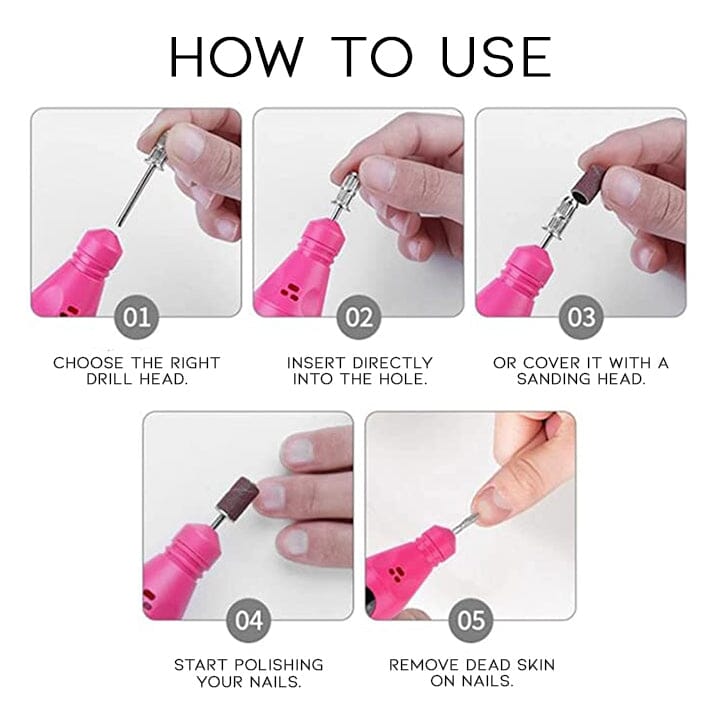 HOW TO USE

01

CHOOSE THE RIGHT DRILL HEAD.

02

INSERT DIRECTLY INTO THE HOLE.

03

OR COVER IT WITH A SANDING HEAD.

04

START POLISHING YOUR NAILS.

05

REMOVE DEAD SKIN ON NAILS.