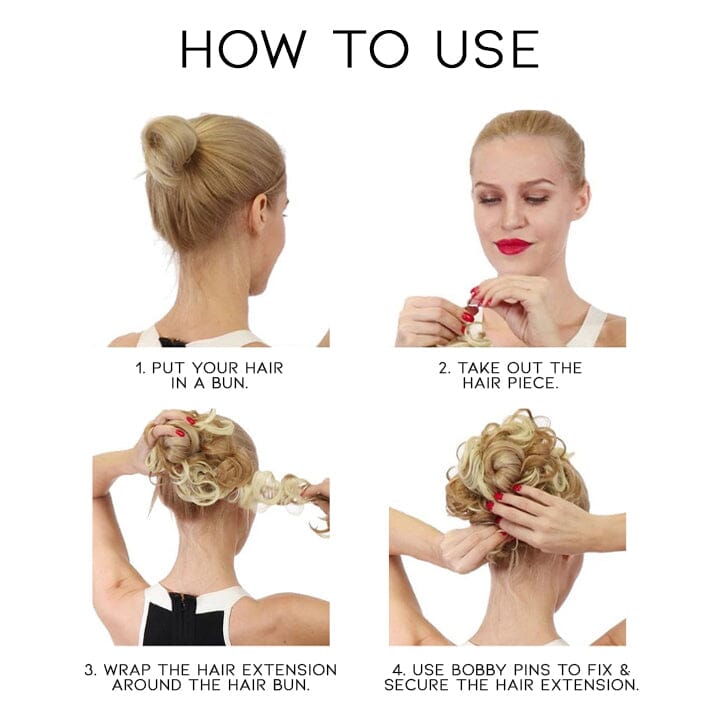 HOW TO USE

1. PUT YOUR HAIR IN A BUN.

2. TAKE OUT THE HAIR PIECE.

3. WRAP THE HAIR EXTENSION AROUND THE HAIR BUN.

4. USE BOBBY PINS TO FIX & SECURE THE HAIR EXTENSION.